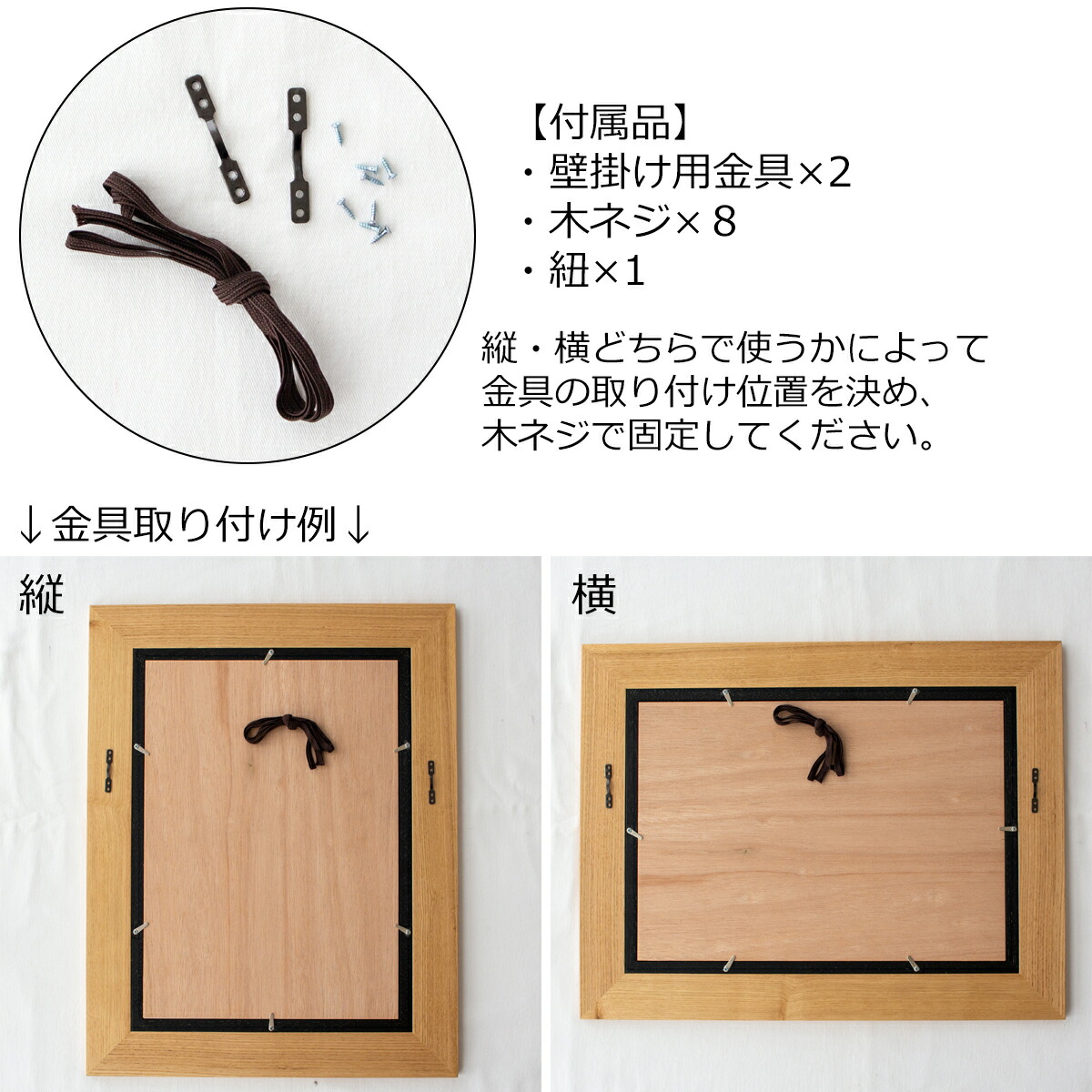 【付属品】
・壁掛け用金具×2
・木ネジ×８
・紐×1

縦・横どちらで使うかによって金具の取り付け位置を決め、木ネジで固定してください。

↓金具取り付け例↓

縦

横