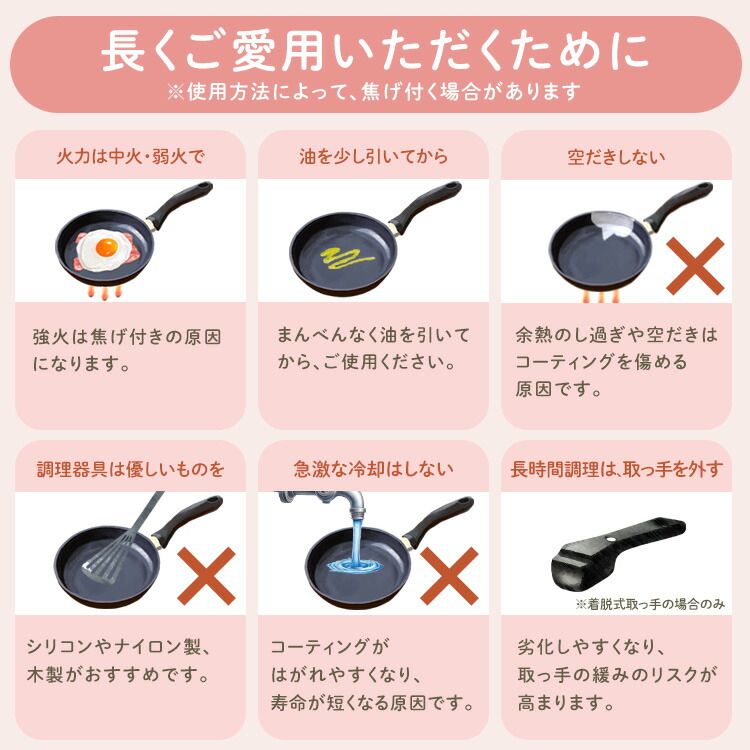 長くご愛用いただくために
※使用方法によって、焦げ付く場合があります

火力は中火・弱火で

強火は焦げ付きの原因になります。

油を少し引いてから

まんべんなく油を引いてから、ご使用ください。

空だきしない

余熱のし過ぎや空だきはコーティングを傷める原因です。

調理器具は優しいものを

シリコンやナイロン製、木製がおすすめです。

急激な冷却はしない

コーティングがはがれやすくなり、寿命が短くなる原因です。

長時間調理は、取っ手を外す

※着脱式取っ手の場合のみ

劣化しやすくなり、取っ手の緩みのリスクが高まります。