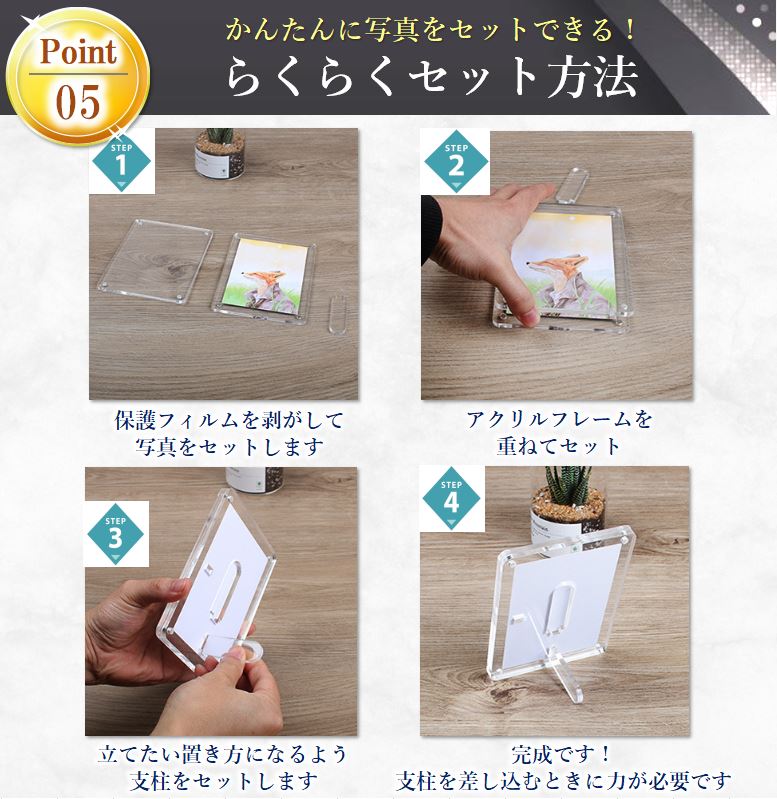 Point 05

かんたんに写真をセットできる！
らくらくセット方法

STEP 1

保護フィルムを剥がして
写真をセットします

STEP 2

アクリルフレームを
重ねてセット

STEP 3

立てたい置き方になるよう
支柱をセットします

STEP 4

完成です！
支柱を差し込むときに力が必要です