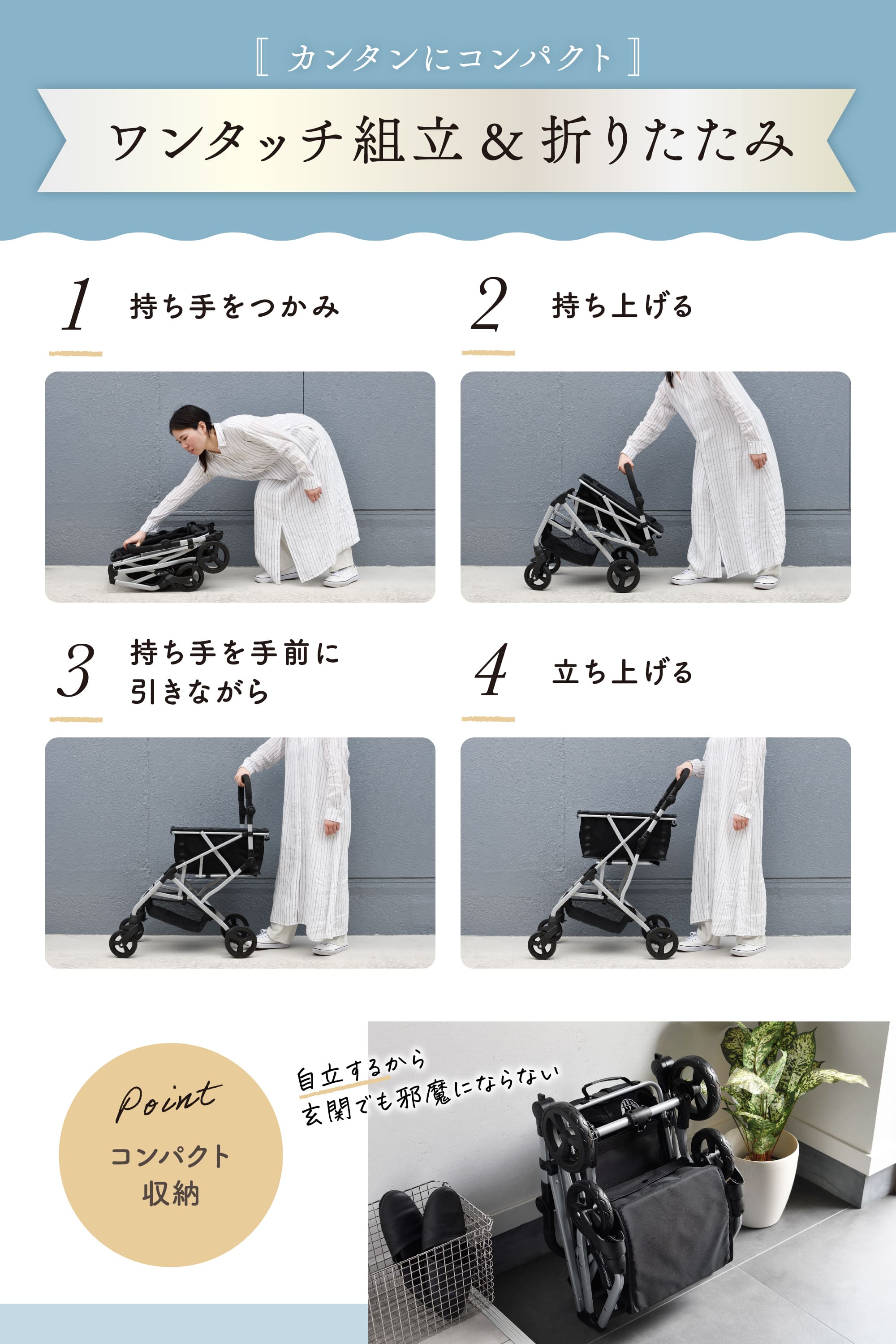 〚 カンタンにコンパクト 〛

ワンタッチ組立 & 折りたたみ

1 持ち手をつかみ

2 持ち上げる

3 持ち手を手前に引きながら

4 立ち上げる

Point
コンパクト収納

自立するから
玄関でも邪魔にならない