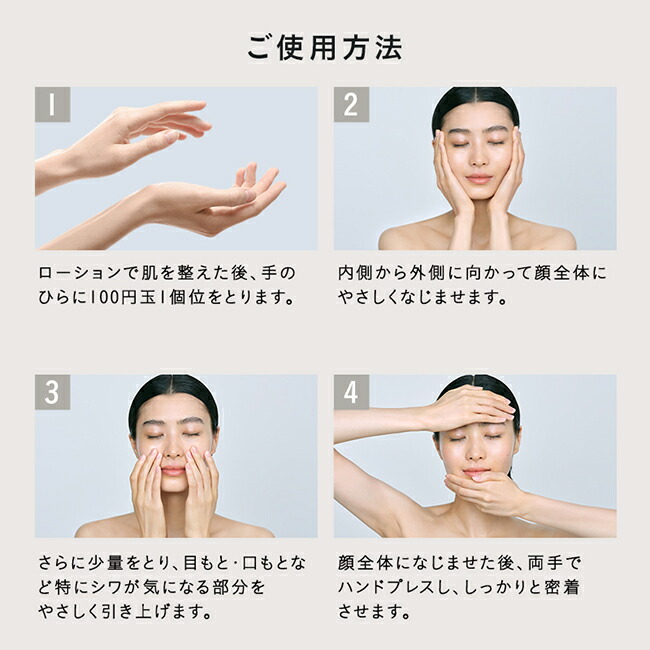 ご使用方法

1

ローションで肌を整えた後、手のひらに100円玉1個位をとります。

2

内側から外側に向かって顔全体にやさしくなじませます。

3

さらに少量をとり、目もと・口もとなど特にシワが気になる部分をやさしく引き上げます。

4

顔全体になじませた後、両手でハンドプレスし、しっかりと密着させます。