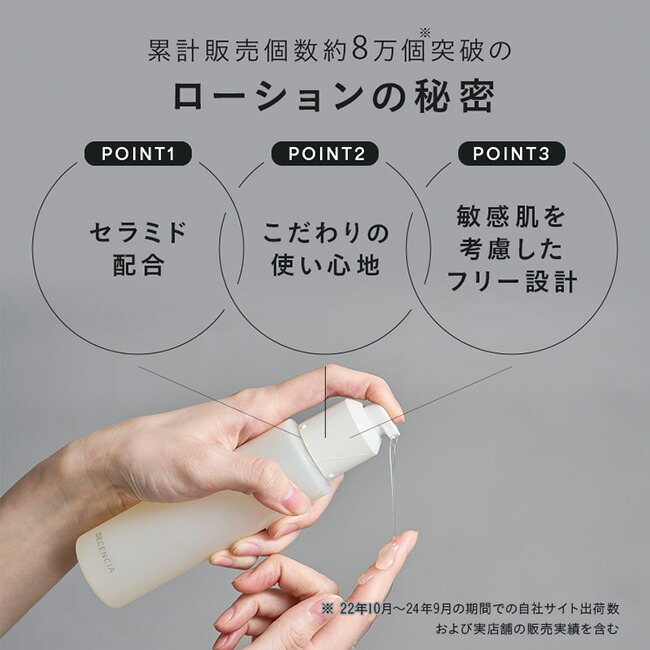 累計販売個数約8万個※突破の
ローションの秘密

POINT1
セラミド配合

POINT2
こだわりの使い心地

POINT3
敏感肌を考慮したフリー設計

DECENCIA

※ 22年10月～24年9月の期間での自社サイト出荷数および実店舗の販売実績を含む