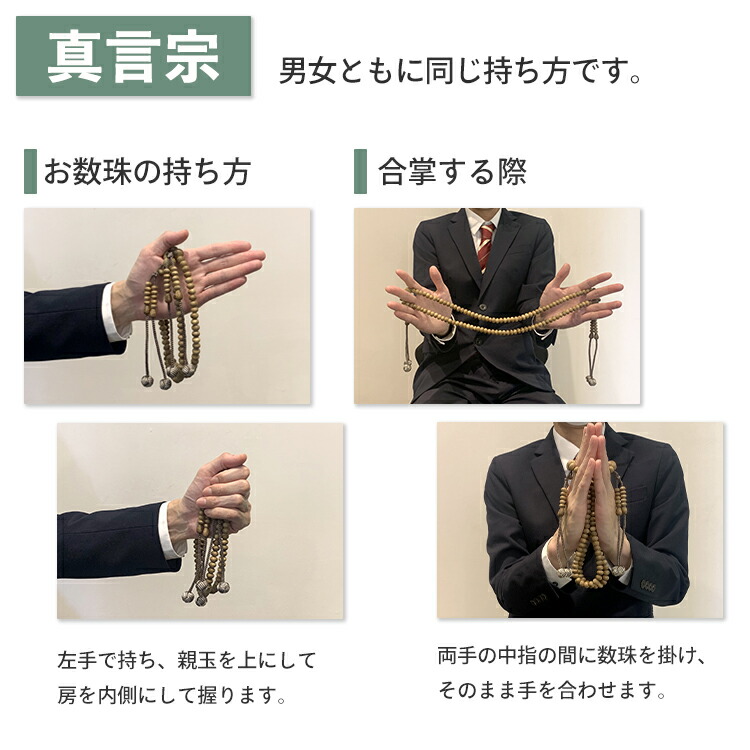 真言宗

男女ともに同じ持ち方です。

お数珠の持ち方

左手で持ち、親玉を上にして房を内側にして握ります。

合掌する際

両手の中指の間に数珠を掛け、そのまま手を合わせます。