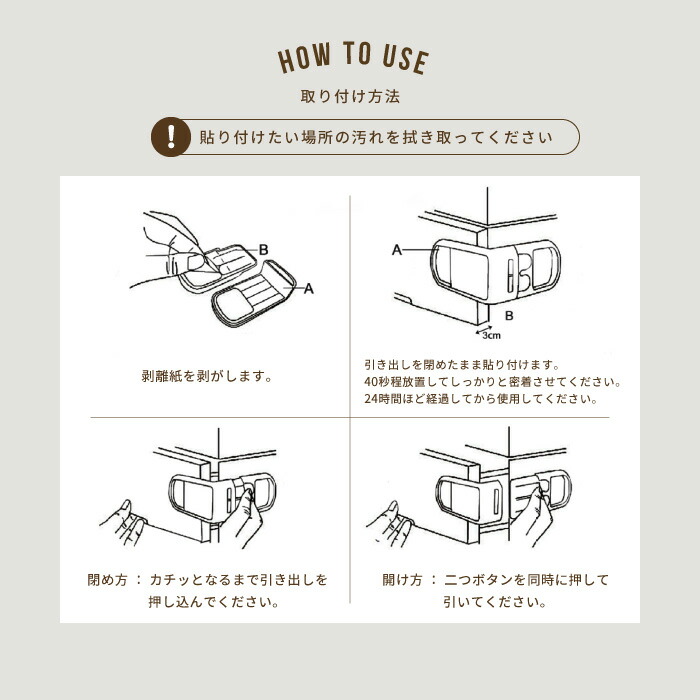 HOW TO USE

取り付け方法

!
貼り付けたい場所の汚れを拭き取ってください

B
A

剥離紙を剥がします。

A
B
3cm

引き出しを閉めたまま貼り付けます。
40秒程放置してしっかりと密着させてください。
24時間ほど経過してから使用してください。

閉め方 ： カチッとなるまで引き出しを押し込んでください。

開け方 ： 二つボタンを同時に押して引いてください。