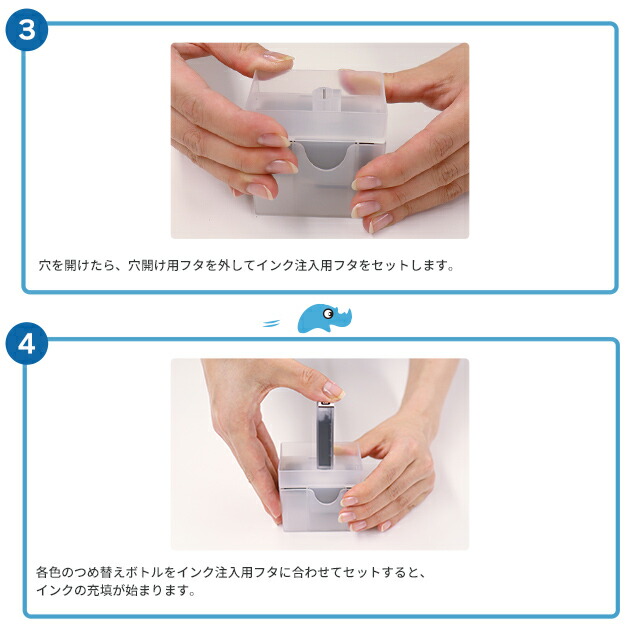 3

穴を開けたら、穴開け用フタを外してインク注入用フタをセットします。

4

各色のつめ替えボトルをインク注入用フタに合わせてセットすると、インクの充填が始まります。