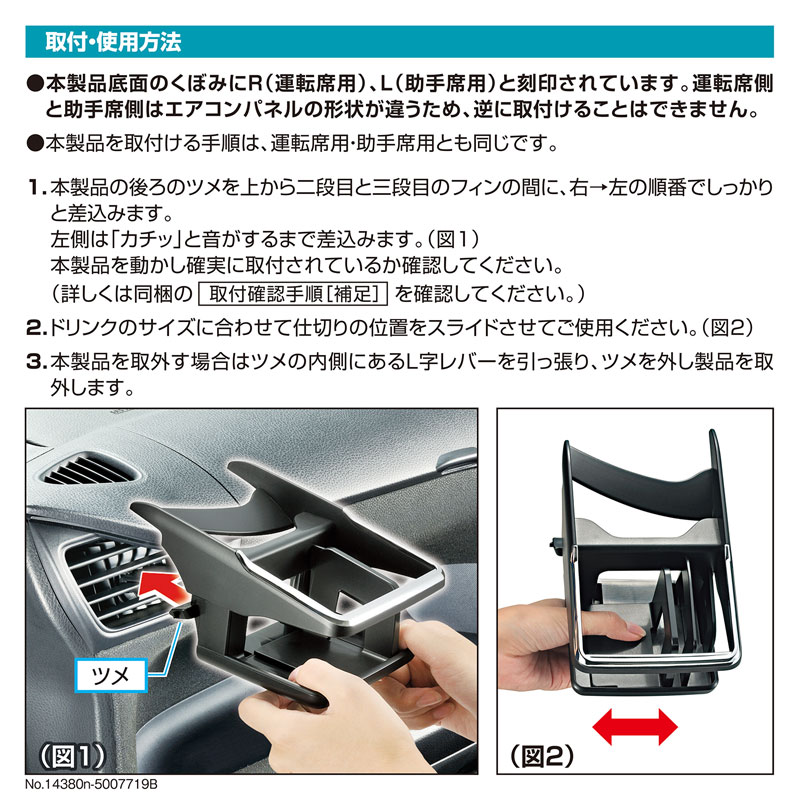 取付・使用方法

●本製品底面のくぼみにR（運転席用）、L（助手席用）と刻印されています。運転席側と助手席側はエアコンパネルの形状が違うため、逆に取付けることはできません。

●本製品を取付ける手順は、運転席用・助手席用とも同じです。

1. 本製品の後ろのツメを上から二段目と三段目のフィンの間に、右→左の順番でしっかりと差込みます。
左側は「カチッ」と音がするまで差込みます。（図1）
本製品を動かし確実に取付されているか確認してください。
（詳しくは同梱の 取付確認手順［補足］ を確認してください。）

2. ドリンクのサイズに合わせて仕切りの位置をスライドさせてご使用ください。（図2）

3. 本製品を取外す場合はツメの内側にあるL字レバーを引っ張り、ツメを外し製品を取外します。

ツメ

（図1）

（図2）

No.14380n-5007719B