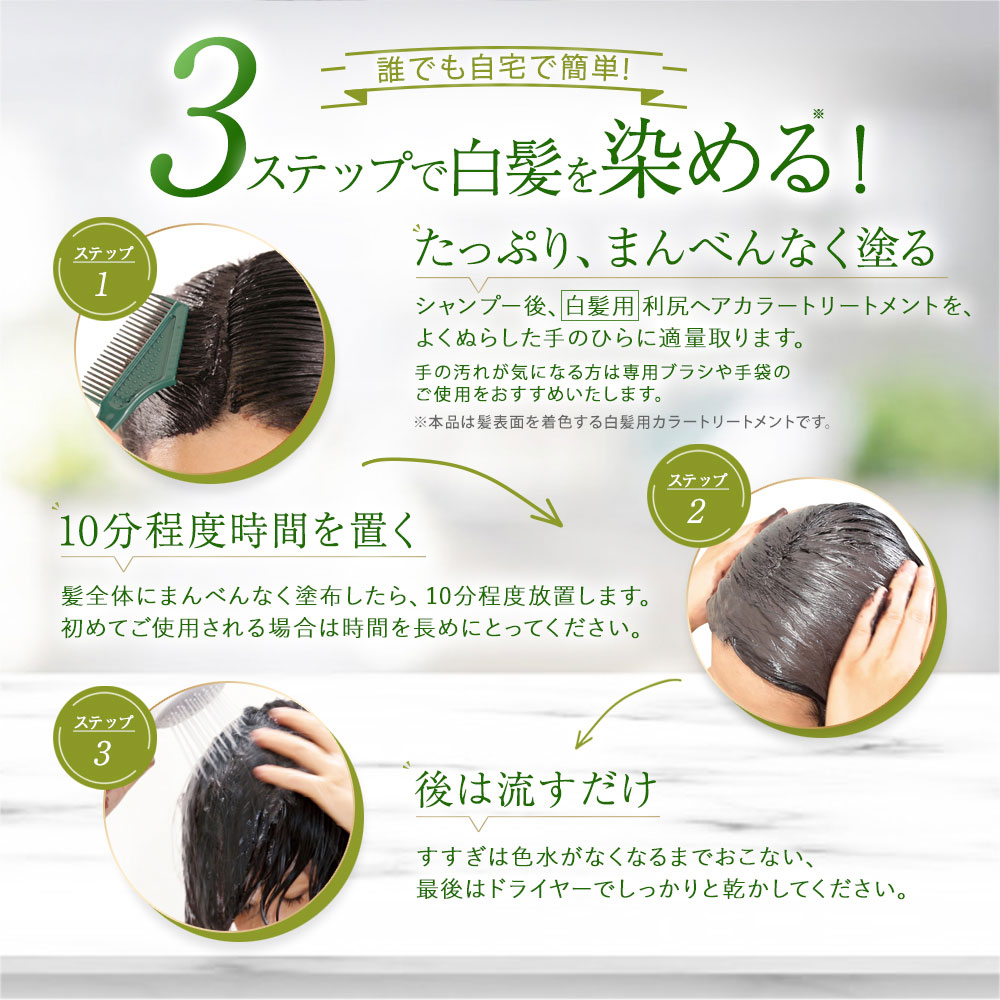 誰でも自宅で簡単!

3ステップで白髪を染める※!

ステップ 1

たっぷり、まんべんなく塗る

シャンプー後、白髪用 利尻ヘアカラートリートメントを、よくぬらした手のひらに適量取ります。

手の汚れが気になる方は専用ブラシや手袋のご使用をおすすめいたします。

※本品は髪表面を着色する白髪用カラートリートメントです。

ステップ 2

10分程度時間を置く

髪全体にまんべんなく塗布したら、10分程度放置します。初めてご使用される場合は時間を長めにとってください。

ステップ 3

後は流すだけ

すすぎは色水がなくなるまでおこない、最後はドライヤーでしっかりと乾かしてください。