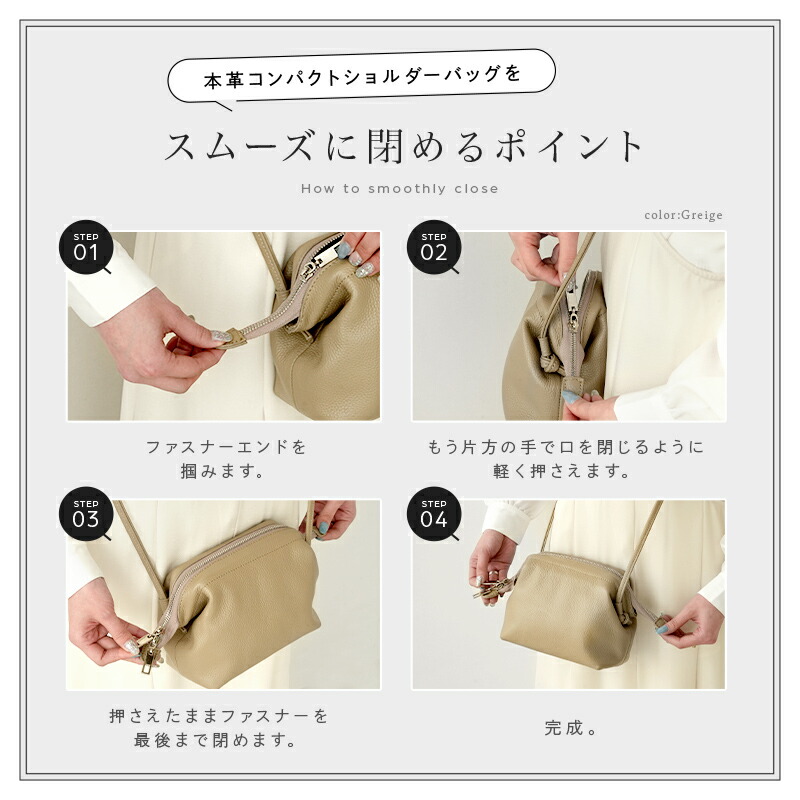 本革コンパクトショルダーバッグを

スムーズに閉めるポイント

How to smoothly close

color:Greige

STEP 01

ファスナーエンドを掴みます。

STEP 02

もう片方の手で口を閉じるように軽く押さえます。

STEP 03

押さえたままファスナーを最後まで閉めます。

STEP 04

完成。