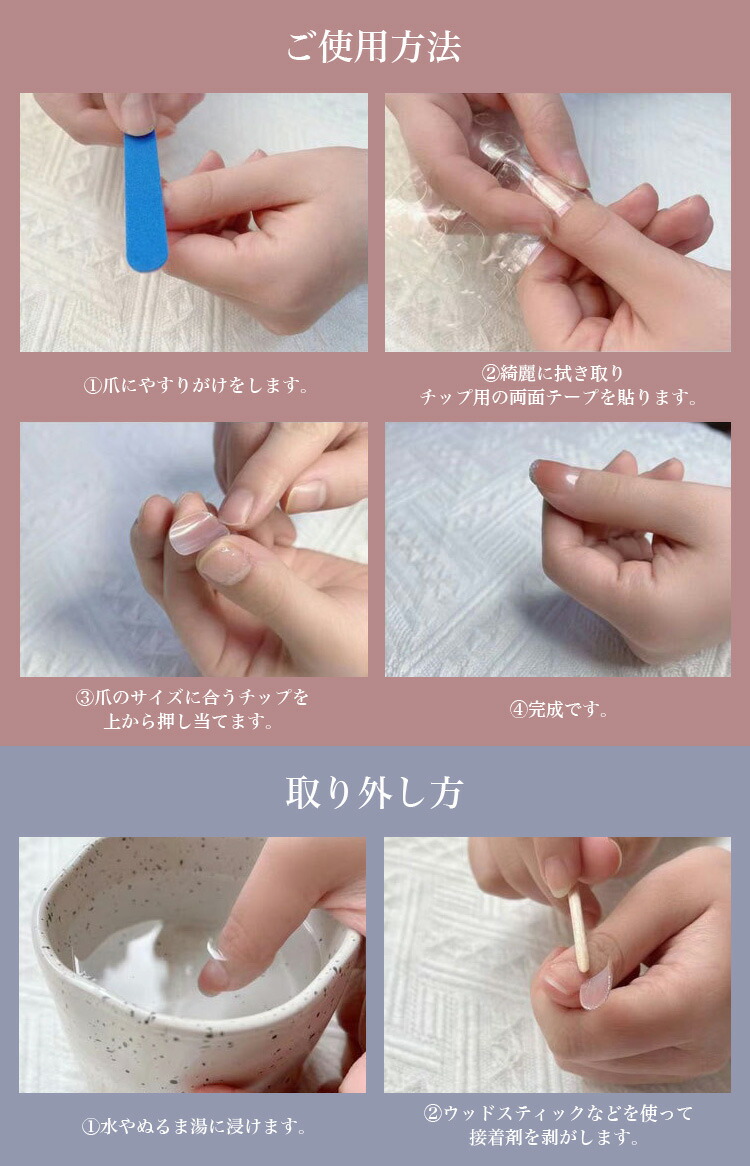 ご使用方法

①爪にやすりがけをします。

②綺麗に拭き取り
チップ用の両面テープを貼ります。

③爪のサイズに合うチップを
上から押し当てます。

④完成です。

取り外し方

①水やぬるま湯に浸けます。

②ウッドスティックなどを使って
接着剤を剥がします。