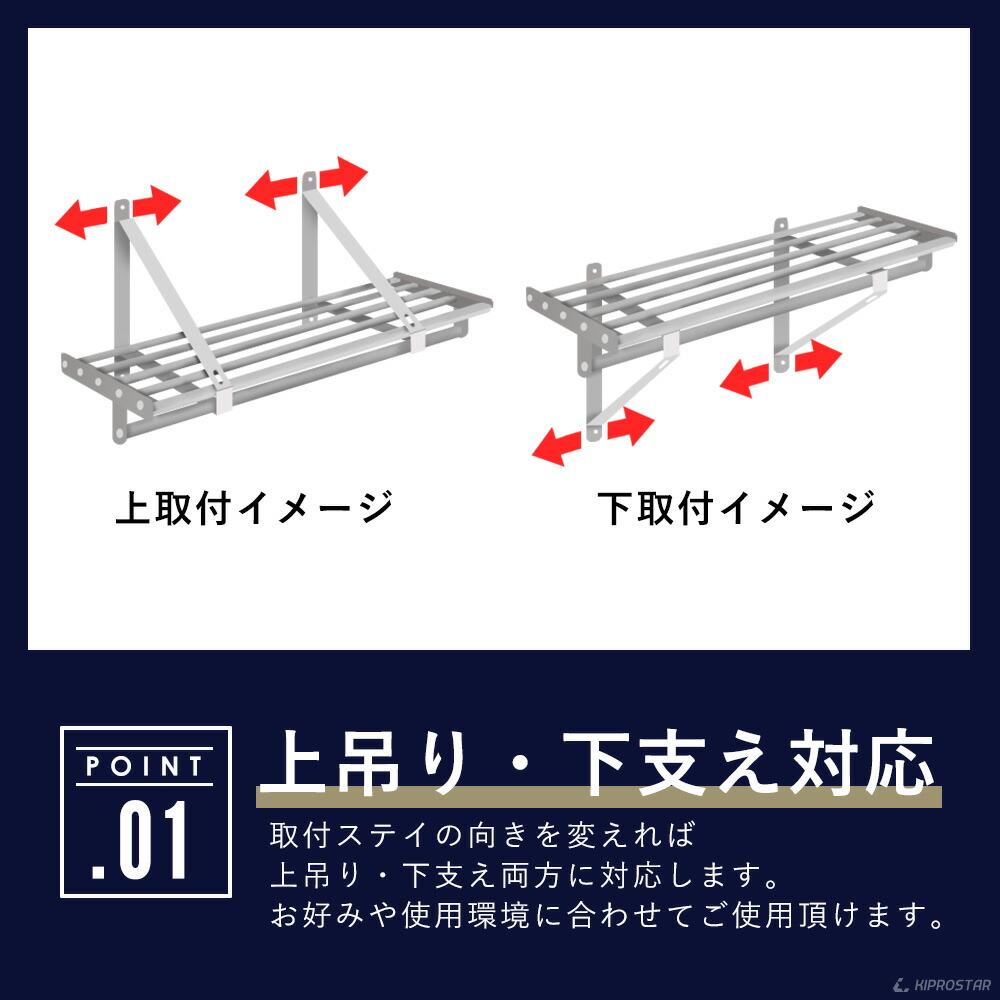 上取付イメージ

下取付イメージ

POINT
.01

上吊り・下支え対応

取付ステイの向きを変えれば
上吊り・下支え両方に対応します。
お好みや使用環境に合わせてご使用頂けます。

KIPROSTAR