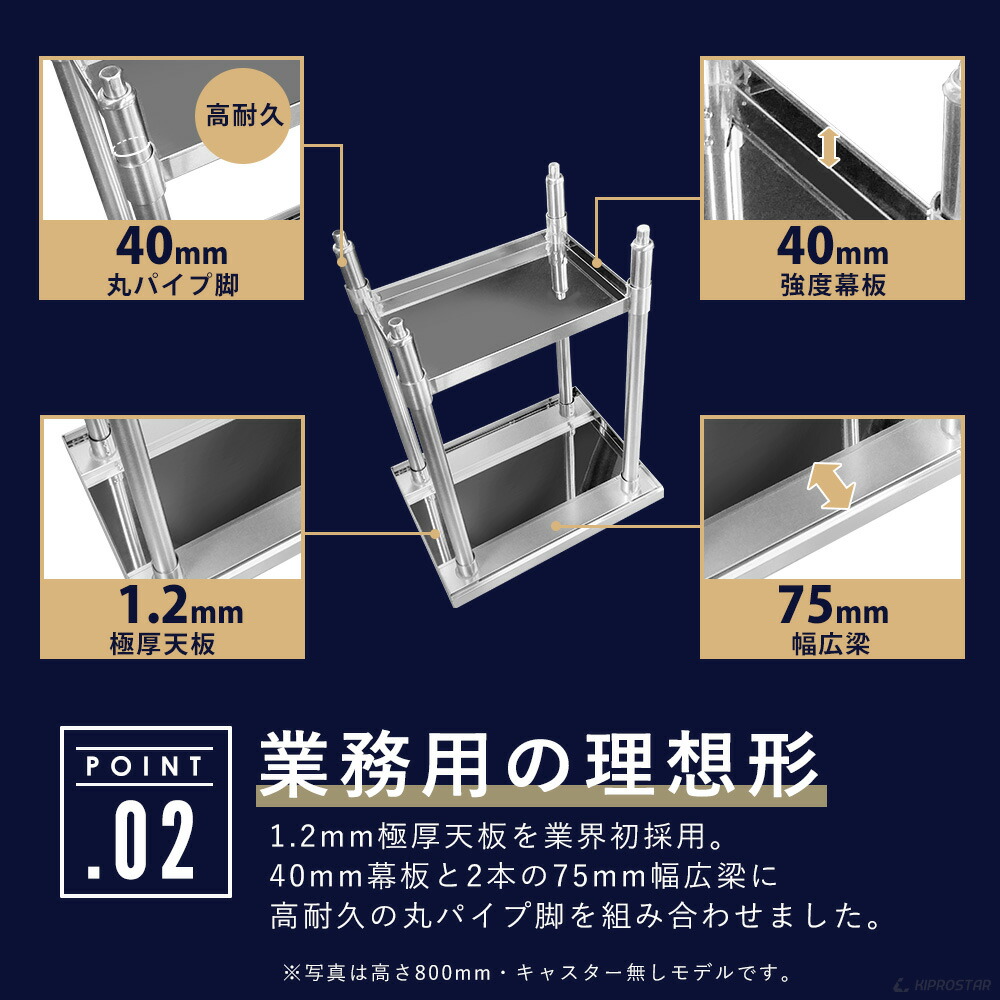 高耐久

40mm
丸パイプ脚

40mm
強度幕板

1.2mm
極厚天板

75mm
幅広梁

POINT
.02

業務用の理想形

1.2mm極厚天板を業界初採用。
40mm幕板と2本の75mm幅広梁に
高耐久の丸パイプ脚を組み合わせました。

※写真は高さ800mm・キャスター無しモデルです。

KIPROSTAR