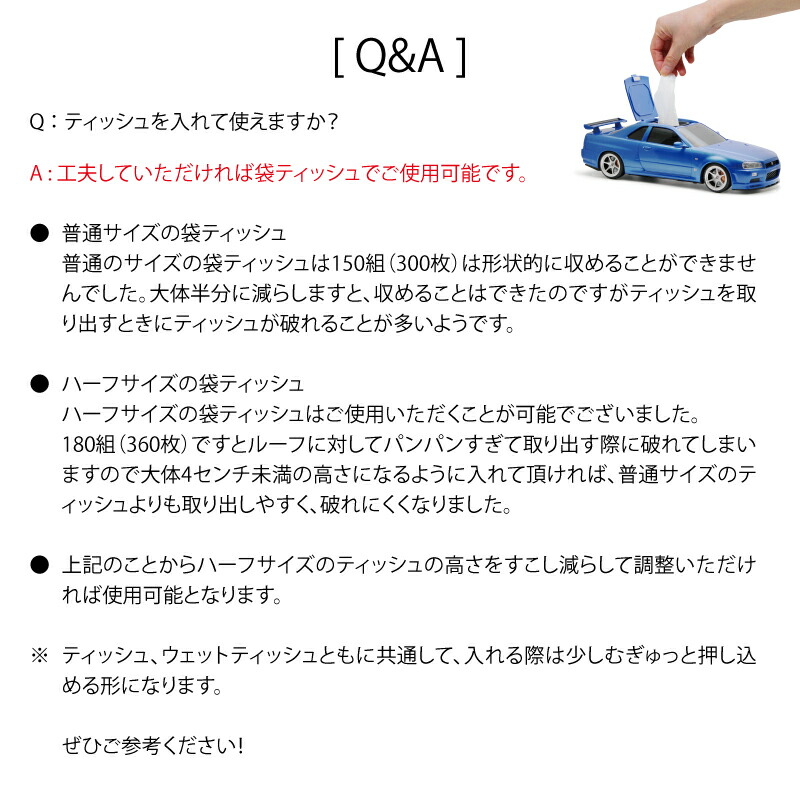 [ Q&A ]

Q：ティッシュを入れて使えますか？

A：工夫していただければ袋ティッシュでご使用可能です。

● 普通サイズの袋ティッシュ
普通のサイズの袋ティッシュは150組（300枚）は形状的に収めることができませんでした。大体半分に減らしますと、収めることはできたのですがティッシュを取り出すときにティッシュが破れることが多いようです。

● ハーフサイズの袋ティッシュ
ハーフサイズの袋ティッシュはご使用いただくことが可能でございました。
180組（360枚）ですとルーフに対してパンパンすぎて取り出す際に破れてしまいますので大体4センチ未満の高さになるように入れて頂ければ、普通サイズのティッシュよりも取り出しやすく、破れにくくなりました。

● 上記のことからハーフサイズのティッシュの高さをすこし減らして調整いただければ使用可能となります。

※ ティッシュ、ウェットティッシュともに共通して、入れる際は少しむぎゅっと押し込める形になります。

ぜひご参考ください！