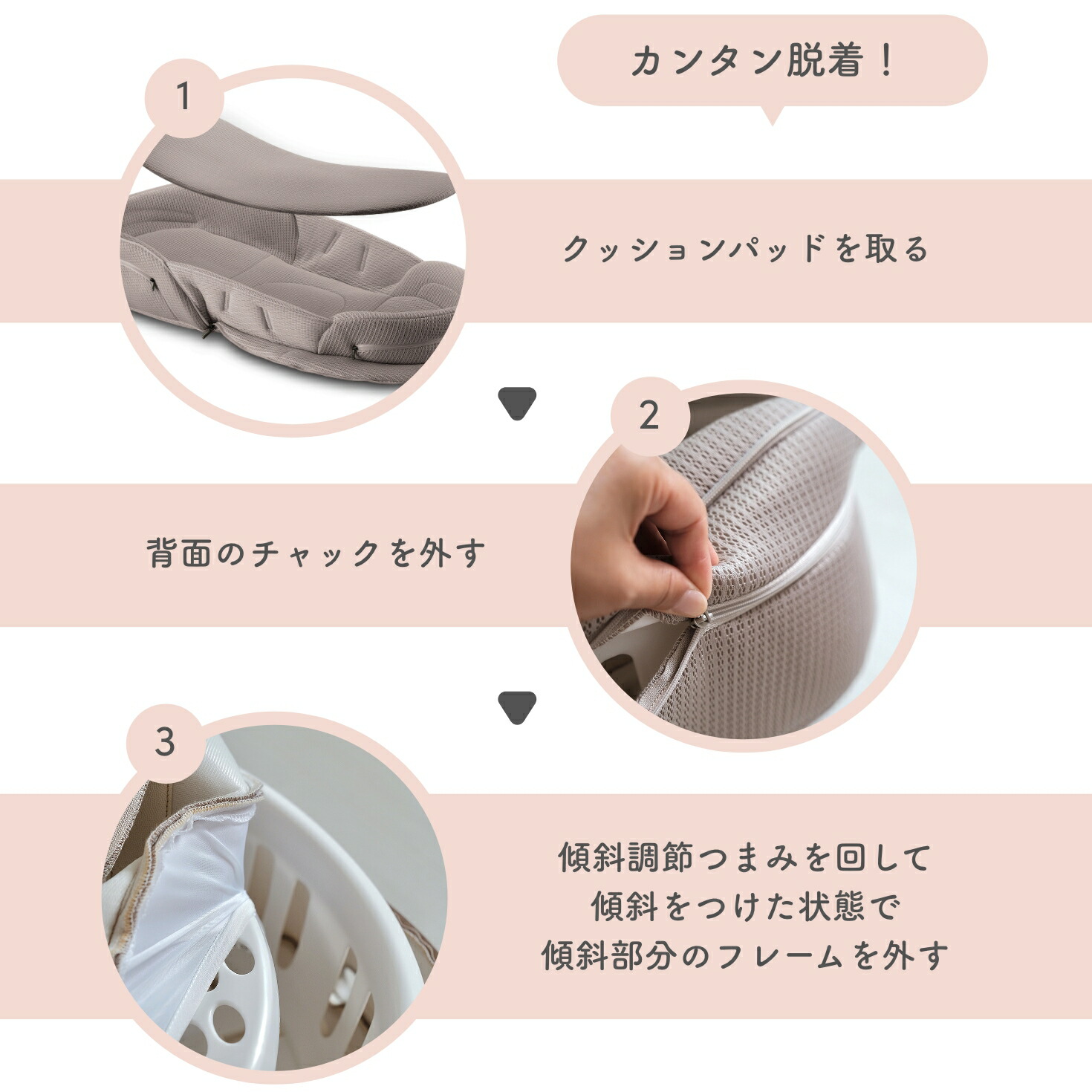 カンタン脱着！

1

クッションパッドを取る

2

背面のチャックを外す

3

傾斜調節つまみを回して
傾斜をつけた状態で
傾斜部分のフレームを外す