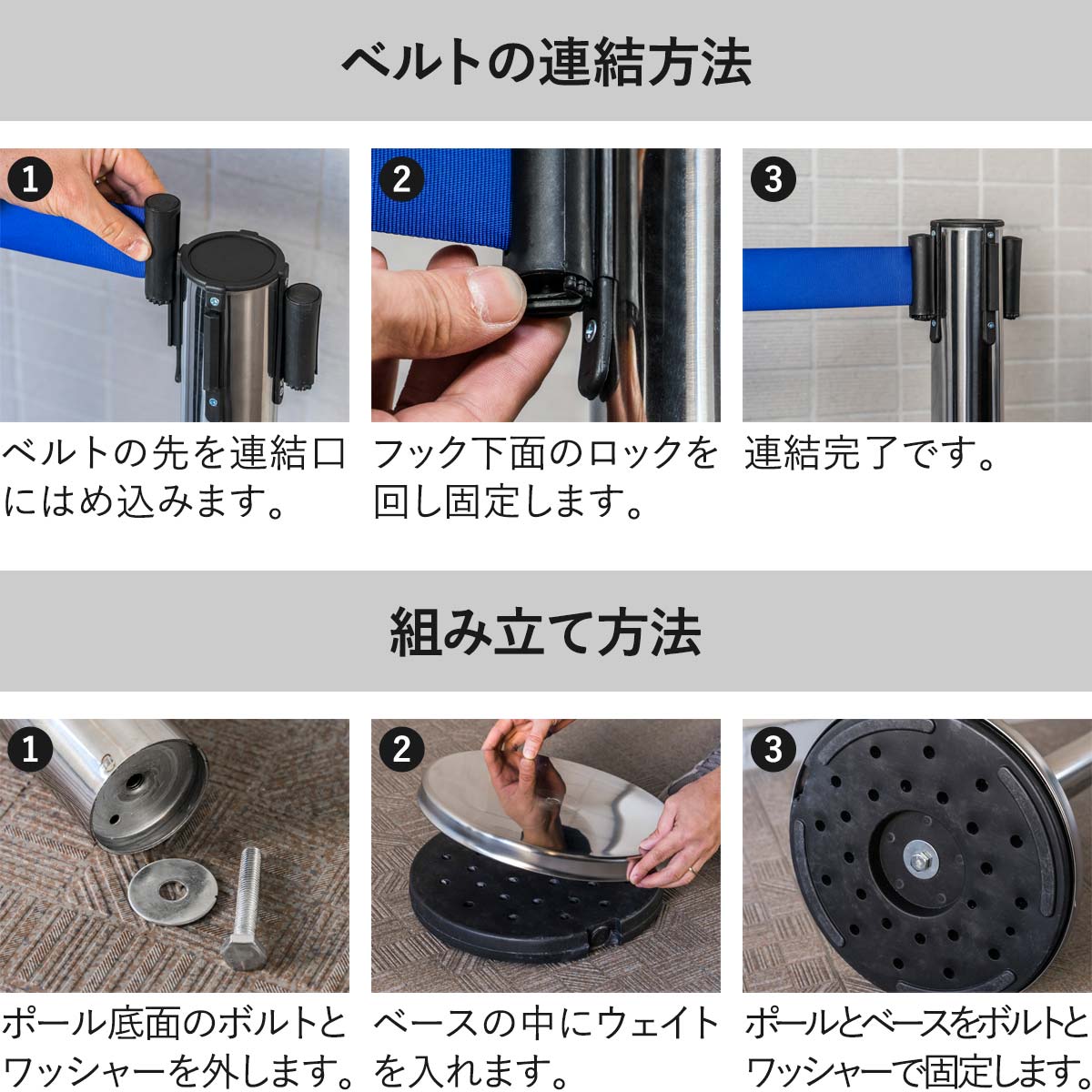 ベルトの連結方法

1

ベルトの先を連結口にはめ込みます。

2

フック下面のロックを回し固定します。

3

連結完了です。

組み立て方法

1

ポール底面のボルトとワッシャーを外します。

2

ベースの中にウェイトを入れます。

3

ポールとベースをボルトとワッシャーで固定します。