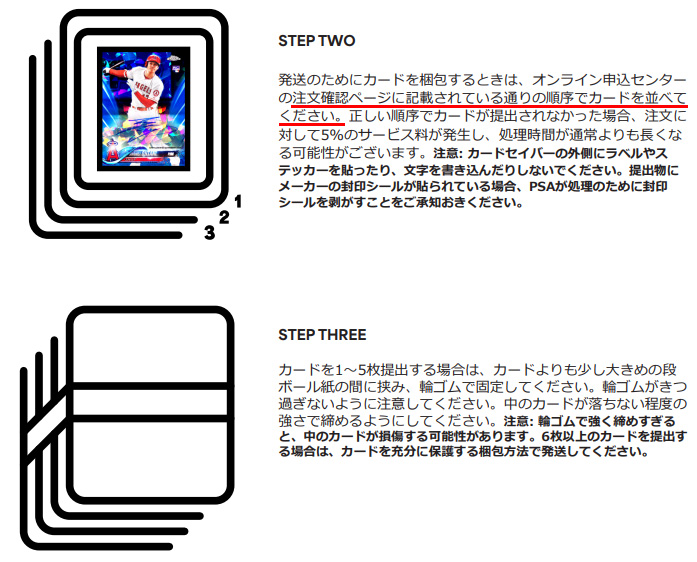 1
2
3

STEP TWO

発送のためにカードを梱包するときは、オンライン申込センターの注文確認ページに記載されている通りの順序でカードを並べてください。正しい順序でカードが提出されなかった場合、注文に対して5%のサービス料が発生し、処理時間が通常よりも長くなる可能性がございます。注意: カードセイバーの外側にラベルやステッカーを貼ったり、文字を書き込んだりしないでください。提出物にメーカーの封印シールが貼られている場合、PSAが処理のために封印シールを剥がすことをご承知おきください。

STEP THREE

カードを1～5枚提出する場合は、カードよりも少し大きめの段ボール紙の間に挟み、輪ゴムで固定してください。輪ゴムがきつ過ぎないように注意してください。中のカードが落ちない程度の強さで締めるようにしてください。注意: 輪ゴムで強く締めすぎると、中のカードが損傷する可能性があります。6枚以上のカードを提出する場合は、カードを充分に保護する梱包方法で発送してください。