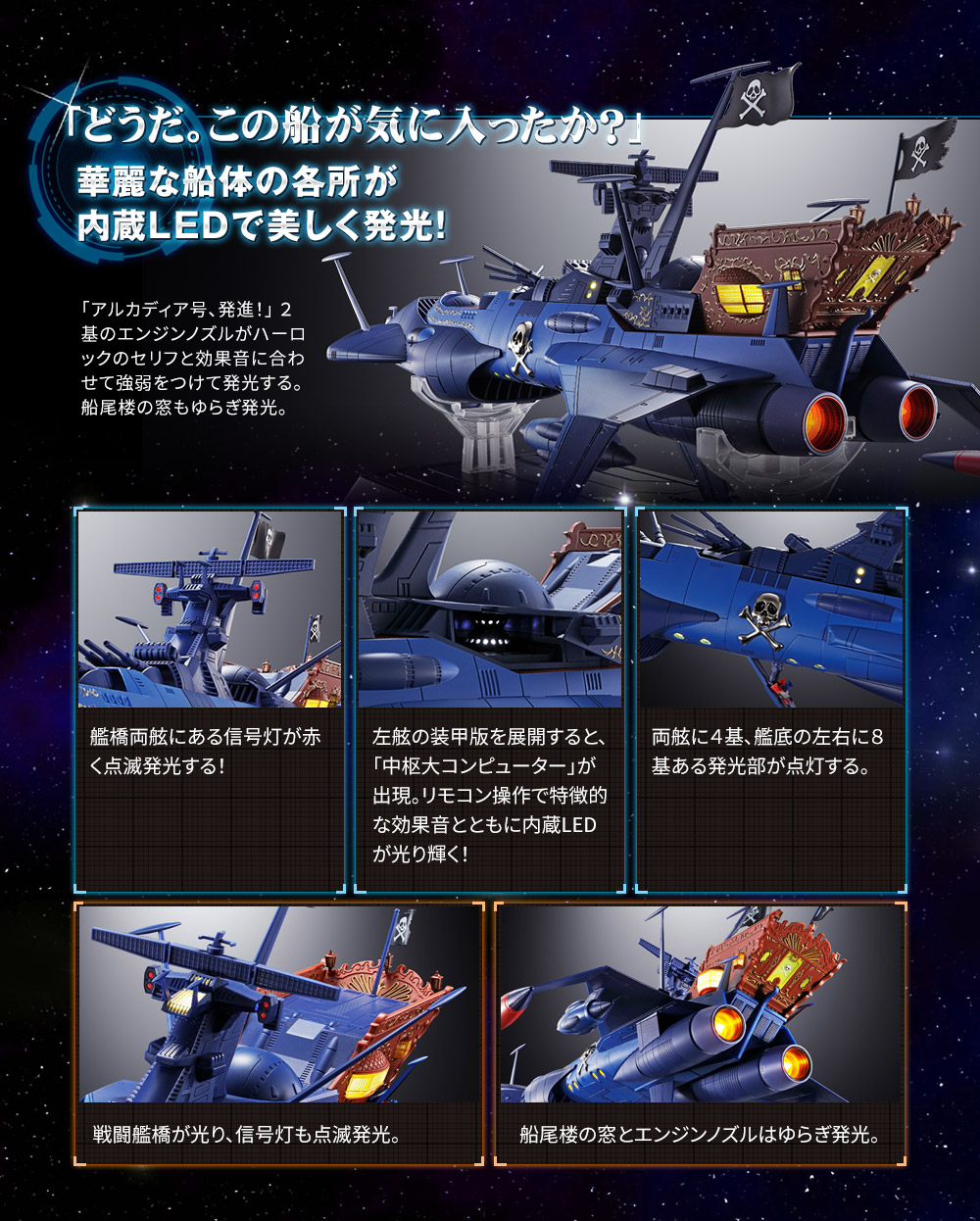 「どうだ。この船が気に入ったか?」
華麗な船体の各所が内蔵LEDで美しく発光!

「アルカディア号、発進!」2基のエンジンノズルがハーロックのセリフと効果音に合わせて強弱をつけて発光する。船尾楼の窓もゆらぎ発光。

艦橋両舷にある信号灯が赤く点滅発光する!

左舷の装甲版を展開すると、「中枢大コンピューター」が出現。リモコン操作で特徴的な効果音とともに内蔵LEDが光り輝く!

両舷に4基、艦底の左右に8基ある発光部が点灯する。

戦闘艦橋が光り、信号灯も点滅発光。

船尾楼の窓とエンジンノズルはゆらぎ発光。