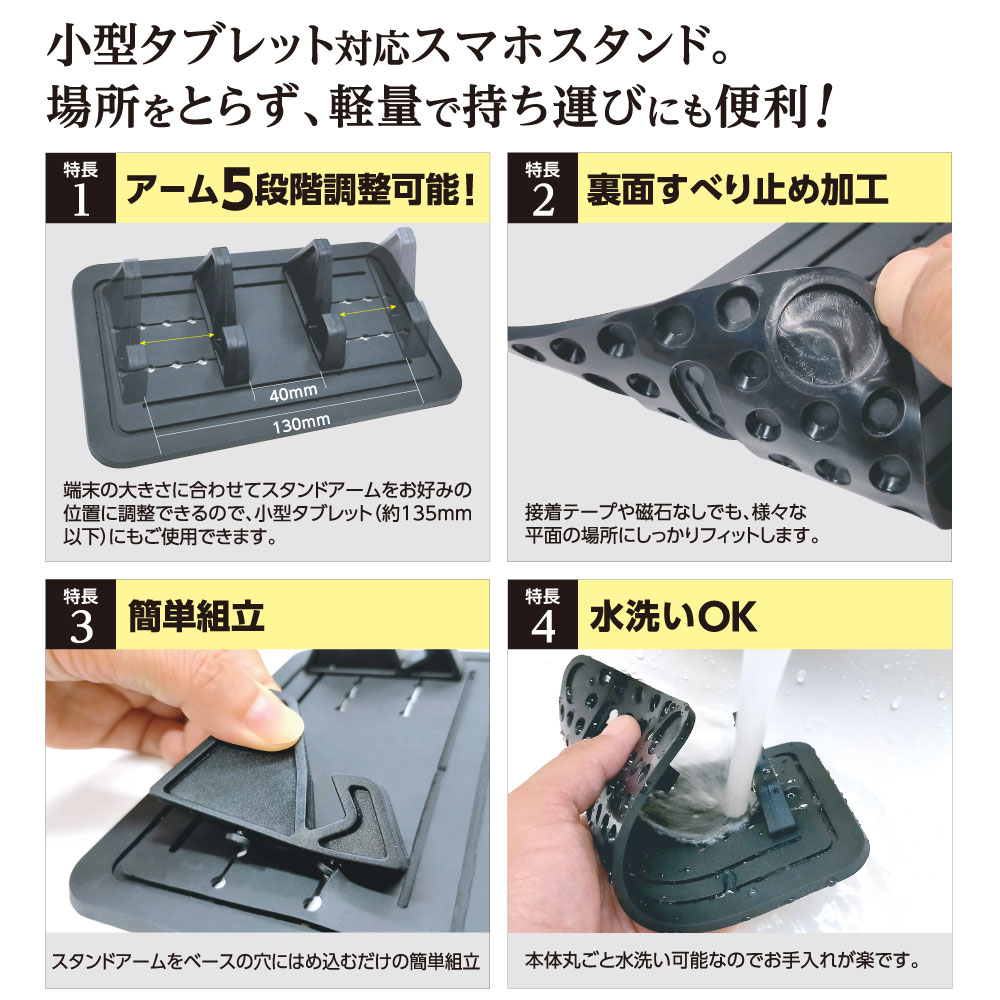 小型タブレット対応スマホスタンド。
場所をとらず、軽量で持ち運びにも便利!

特長
1
アーム5段階調整可能!

40mm
130mm

端末の大きさに合わせてスタンドアームをお好みの位置に調整できるので、小型タブレット(約135mm以下)にもご使用できます。

特長
2
裏面すべり止め加工

接着テープや磁石なしでも、様々な平面の場所にしっかりフィットします。

特長
3
簡単組立

スタンドアームをベースの穴にはめ込むだけの簡単組立

特長
4
水洗いOK

本体丸ごと水洗い可能なのでお手入れが楽です。