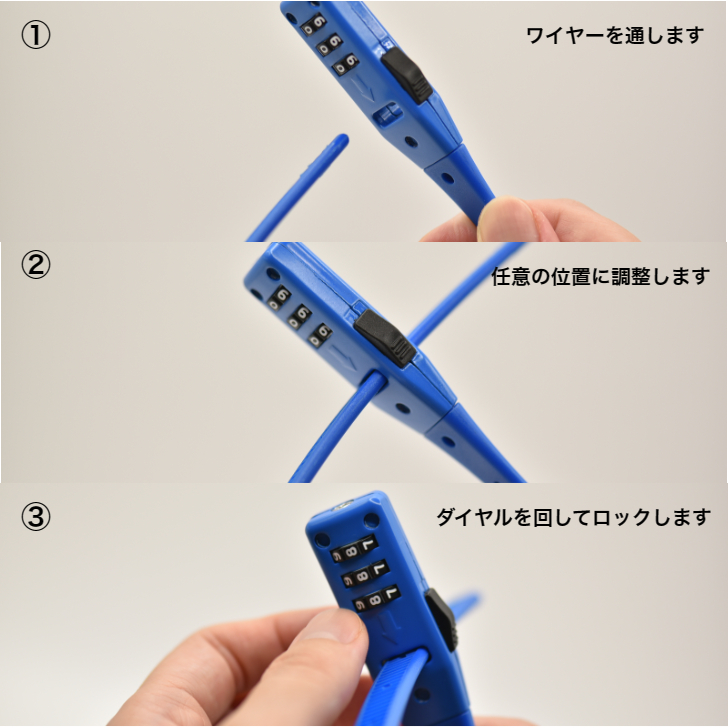 ①

ワイヤーを通します

②

任意の位置に調整します

③

ダイヤルを回してロックします