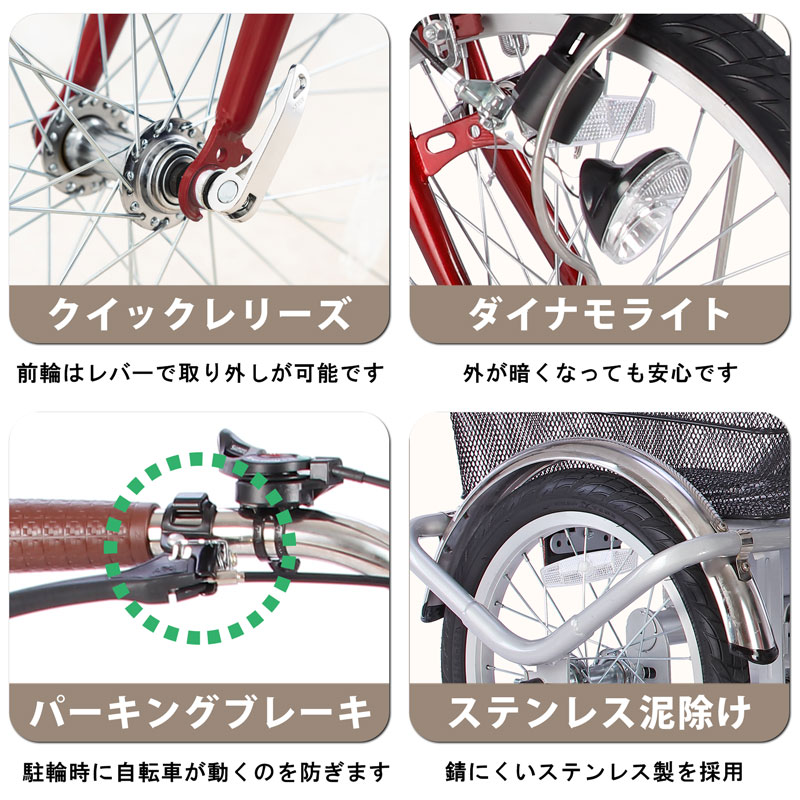 クイックレリーズ

前輪はレバーで取り外しが可能です

ダイナモライト

外が暗くなっても安心です

パーキングブレーキ

駐輪時に自転車が動くのを防ぎます

ステンレス泥除け

錆にくいステンレス製を採用